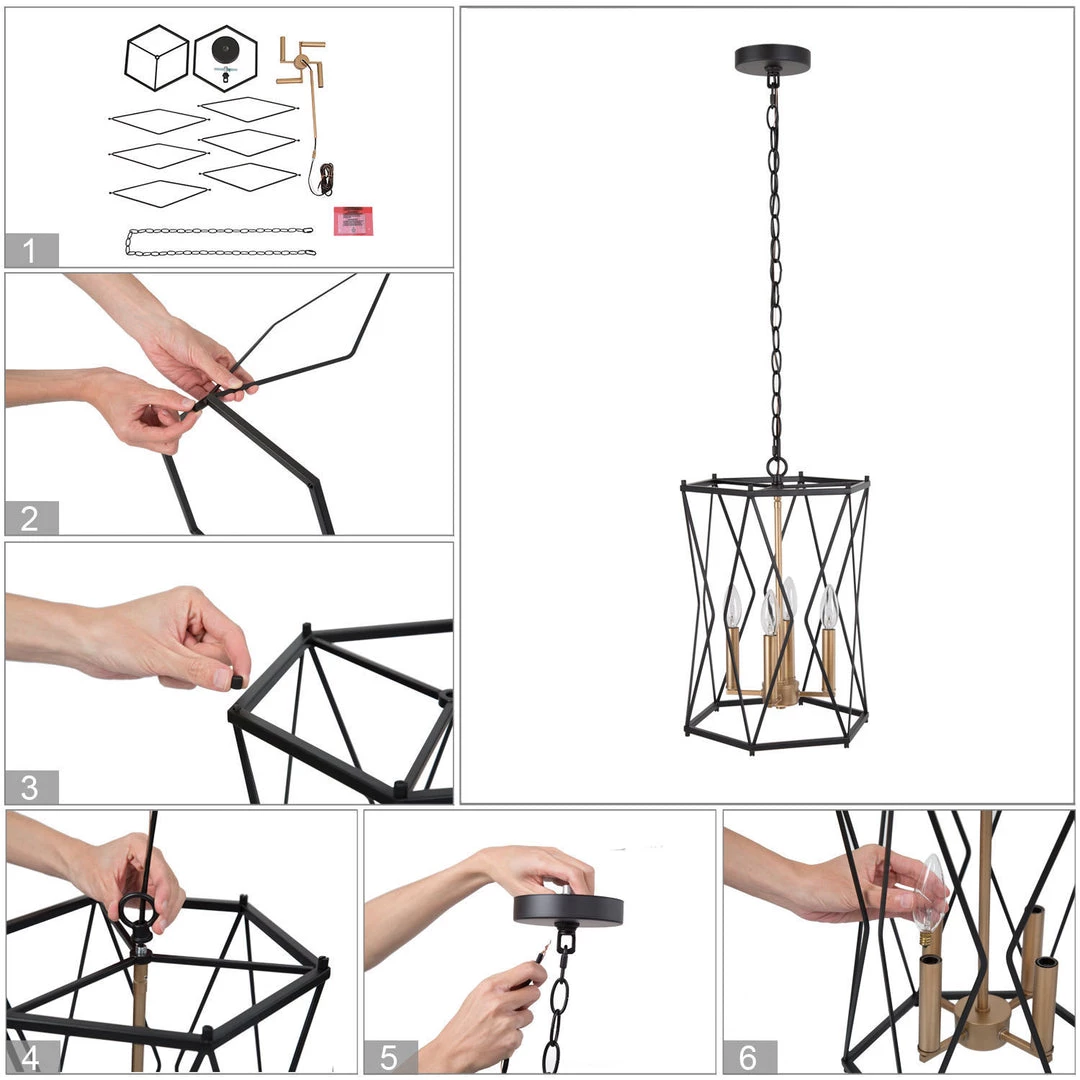 1

2

3

4

5

6