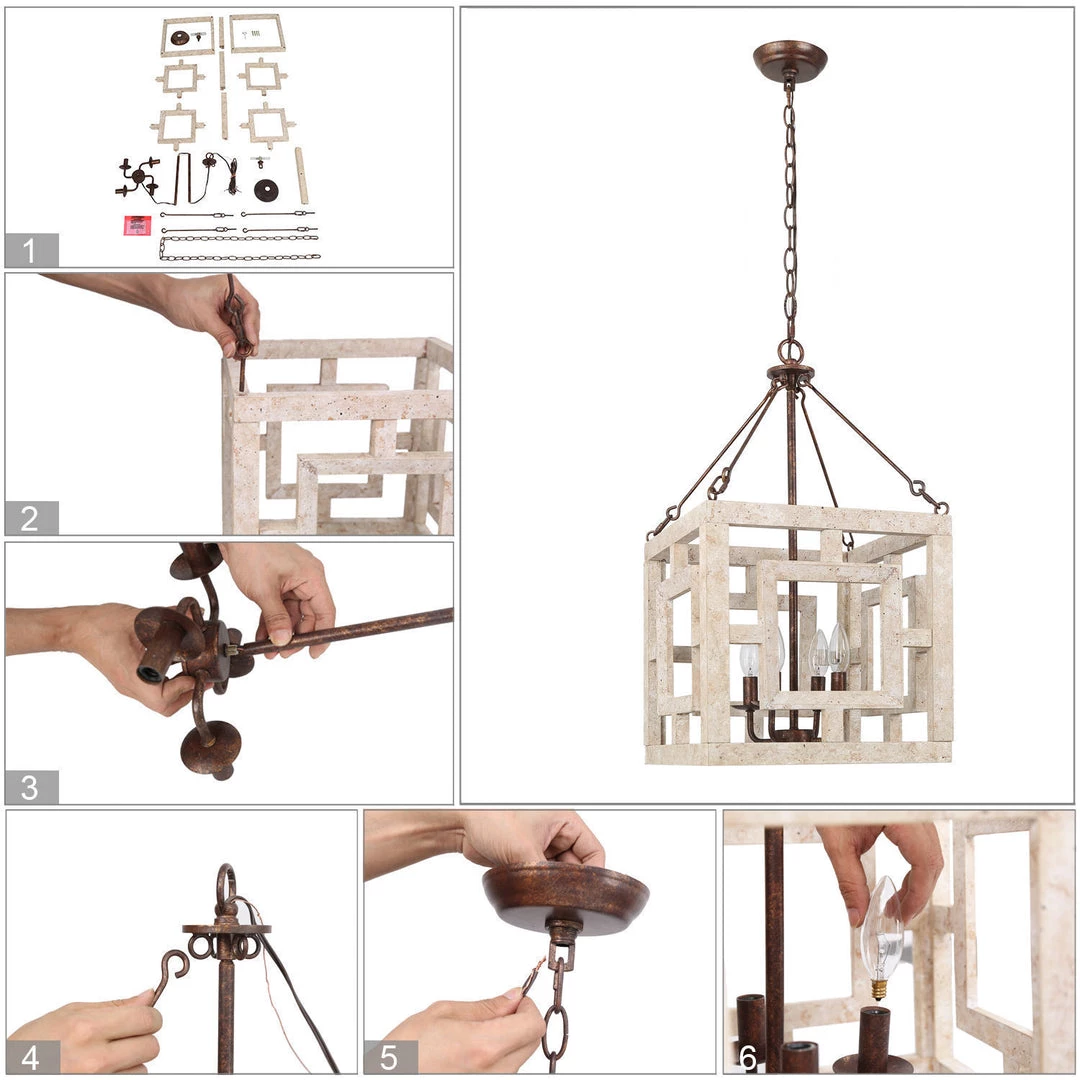 1

2

3

4

5

6