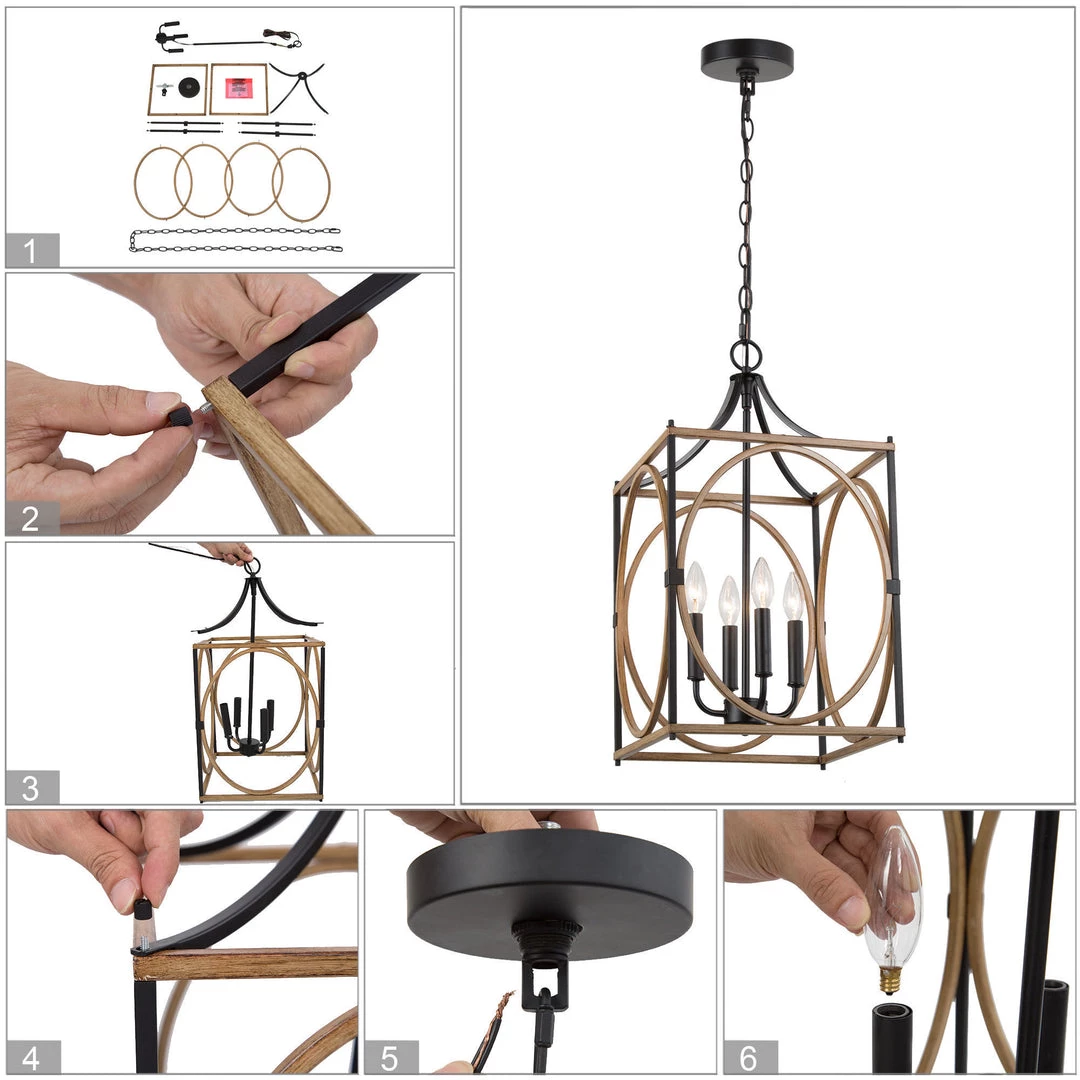 1

2

3

4

5

6