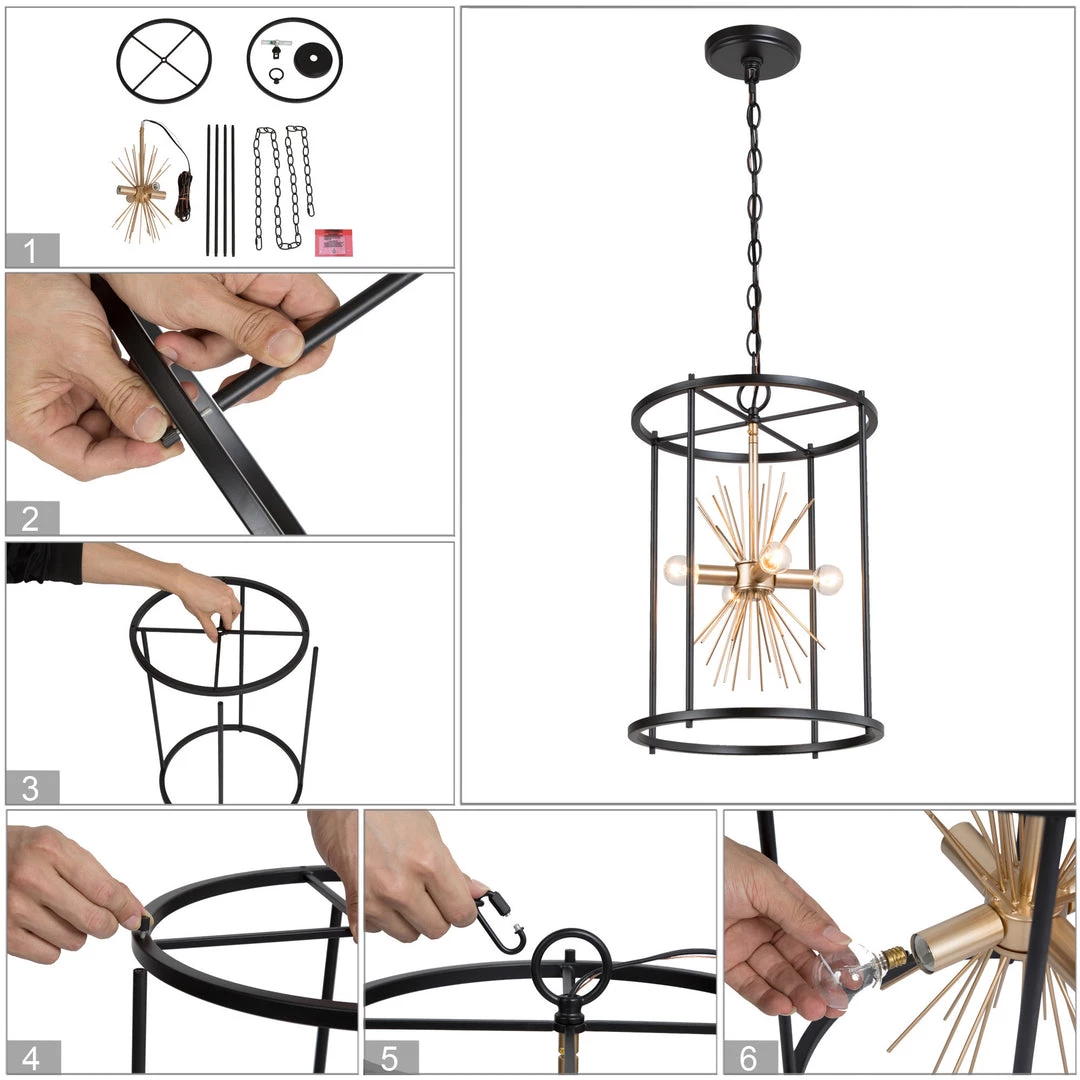 1

2

3

4

5

6