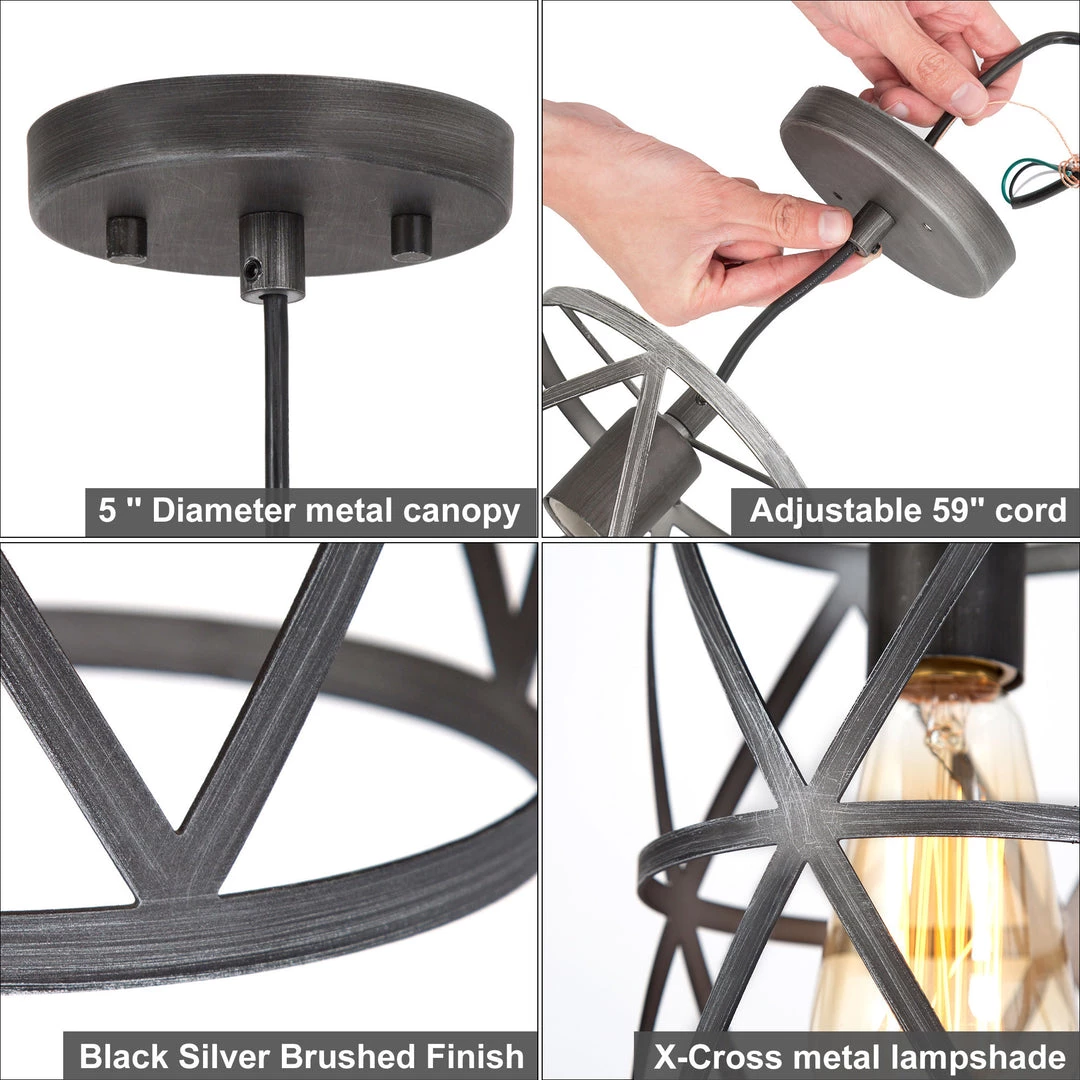 5 '' Diameter metal canopy

Adjustable 59'' cord

Black Silver Brushed Finish

X-Cross metal lampshade