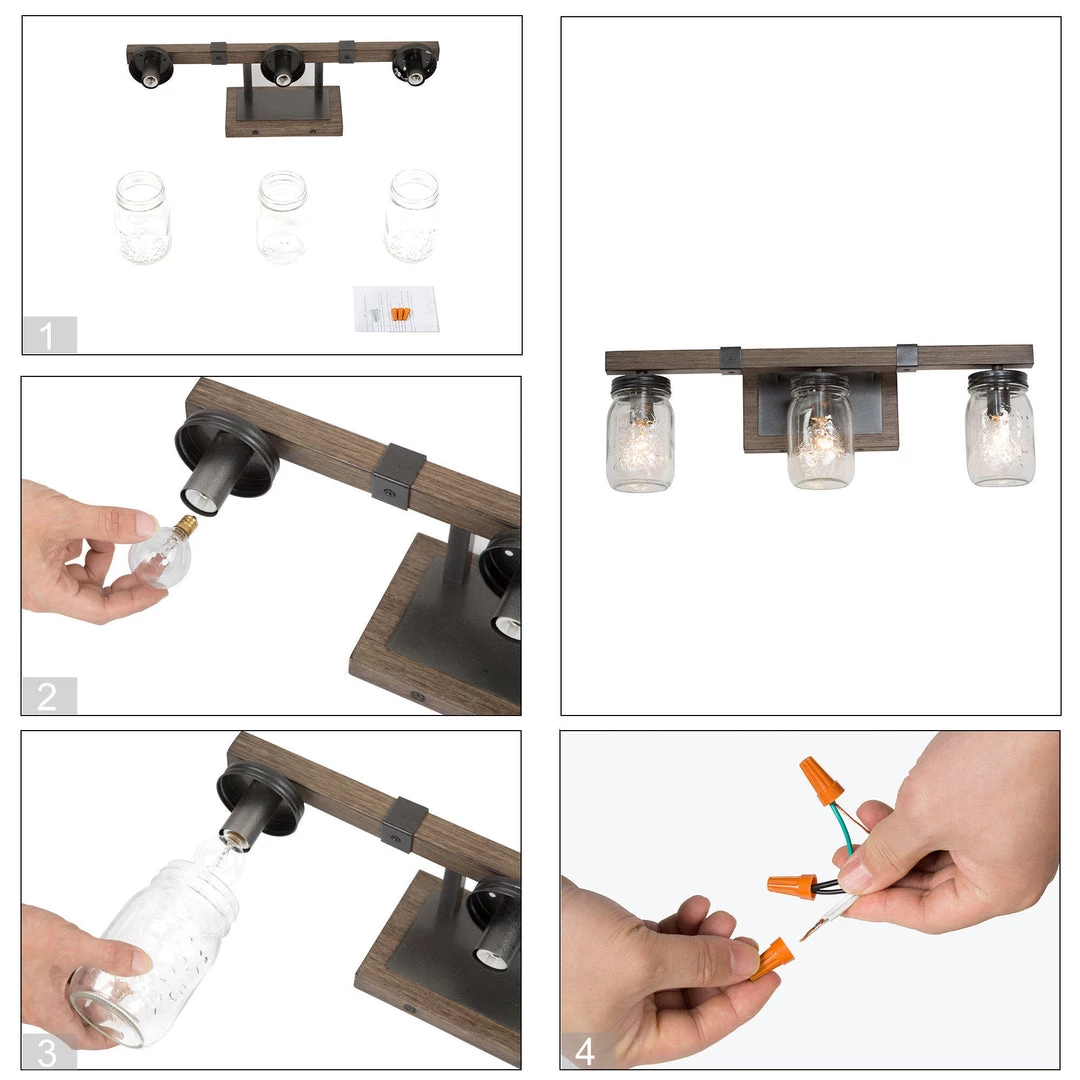 1

2

3

4