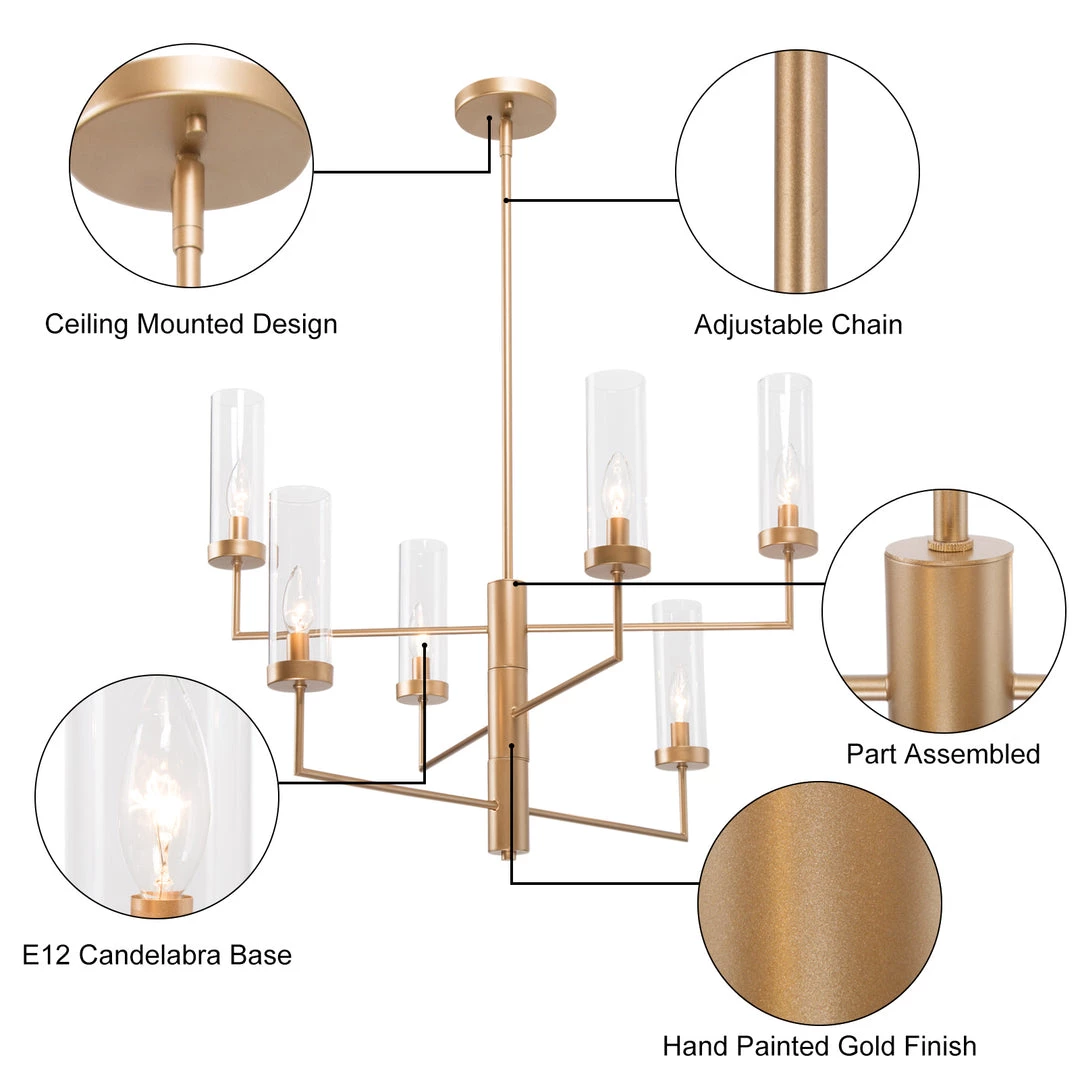 Ceiling Mounted Design

Adjustable Chain

Part Assembled

E12 Candelabra Base

Hand Painted Gold Finish