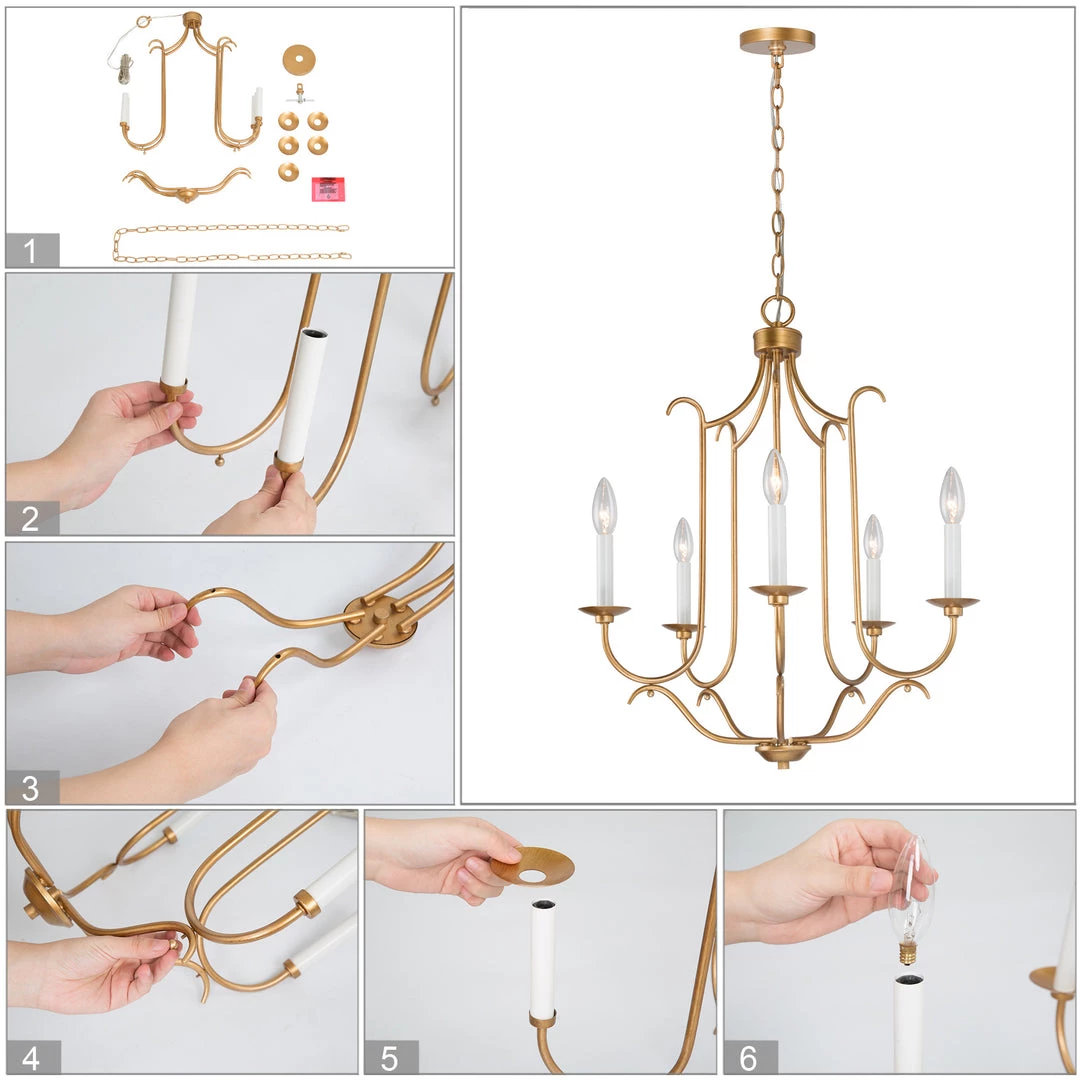 1

2

3

4

5

6