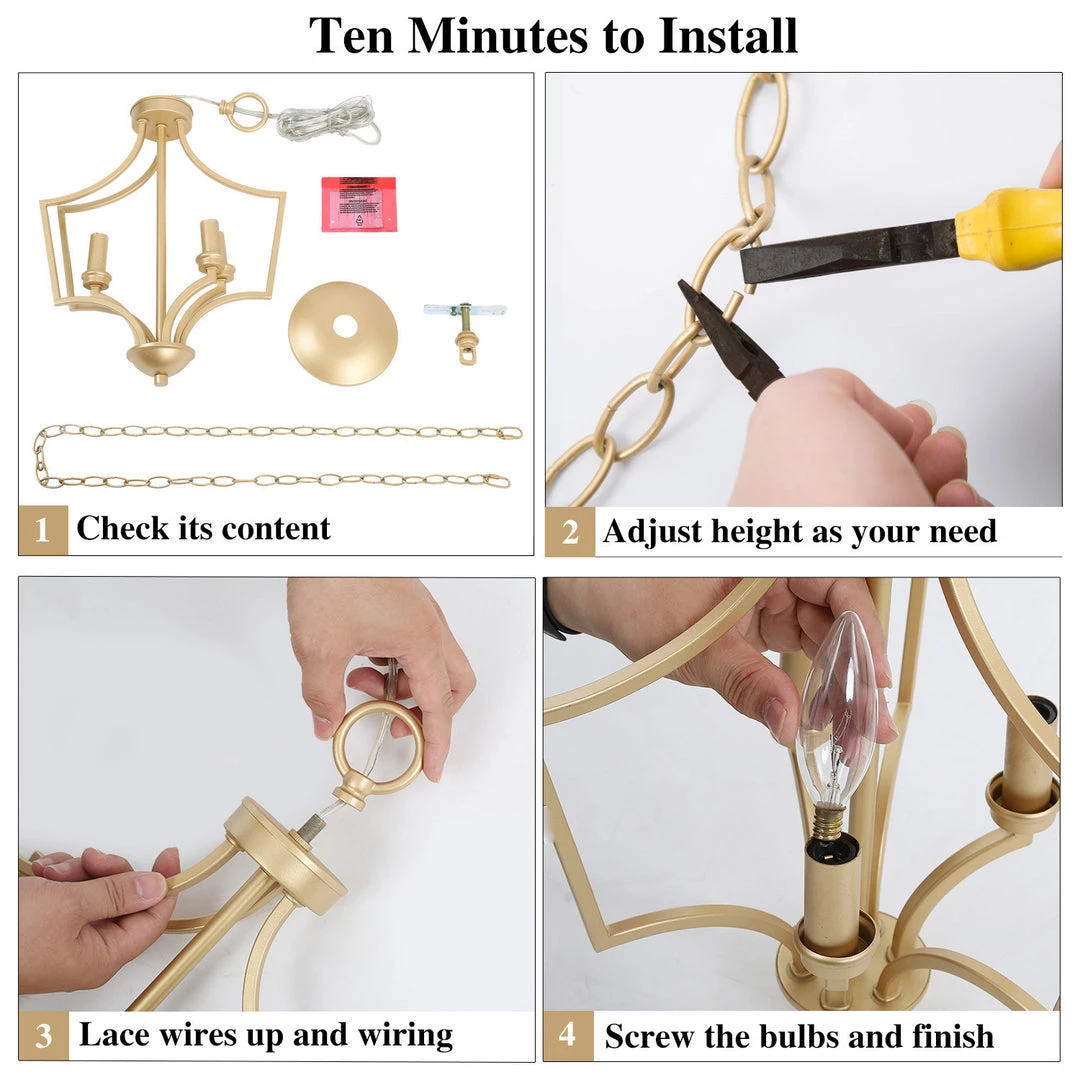 Ten Minutes to Install

1 Check its content

2 Adjust height as your need

3 Lace wires up and wiring

4 Screw the bulbs and finish