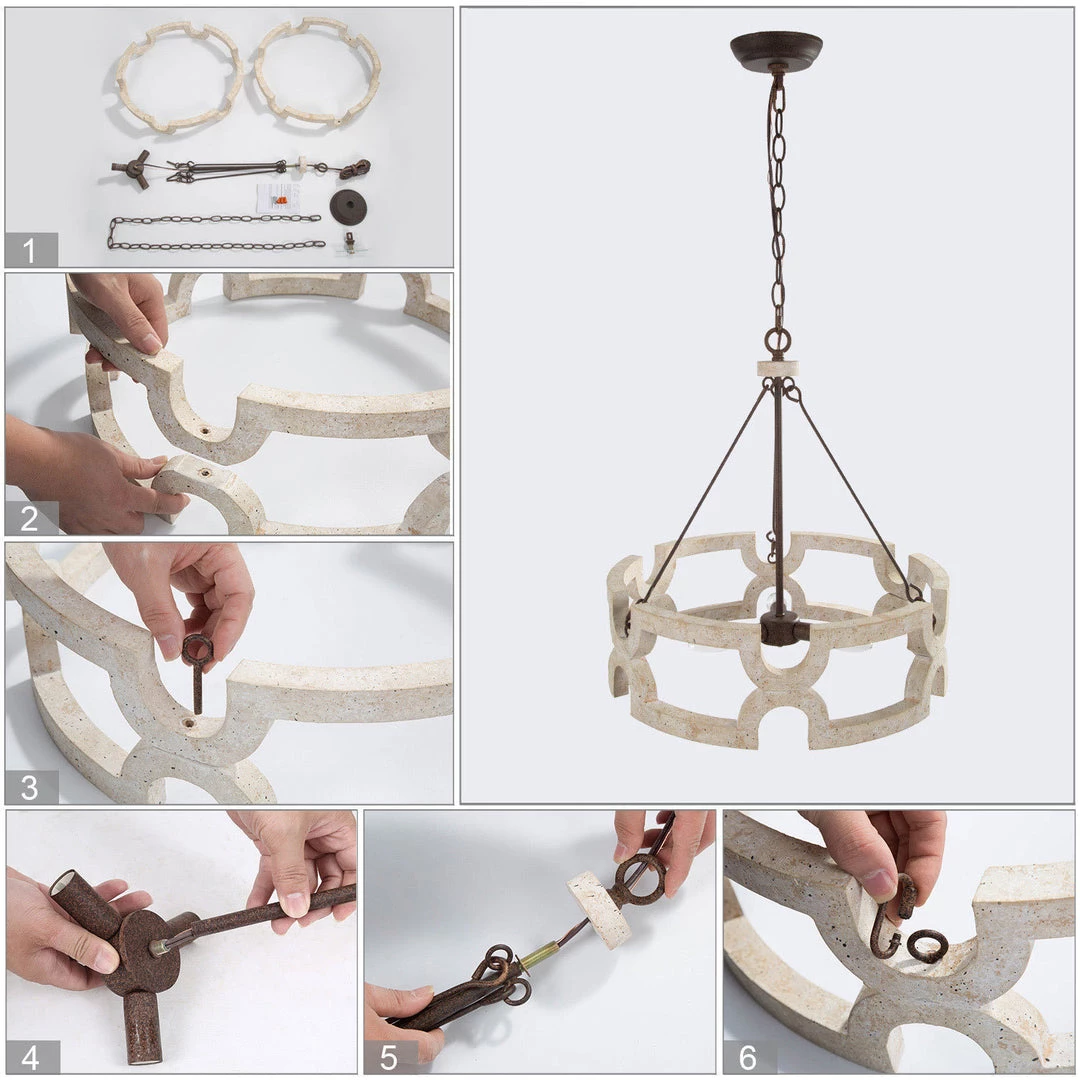 1

2

3

4

5

6