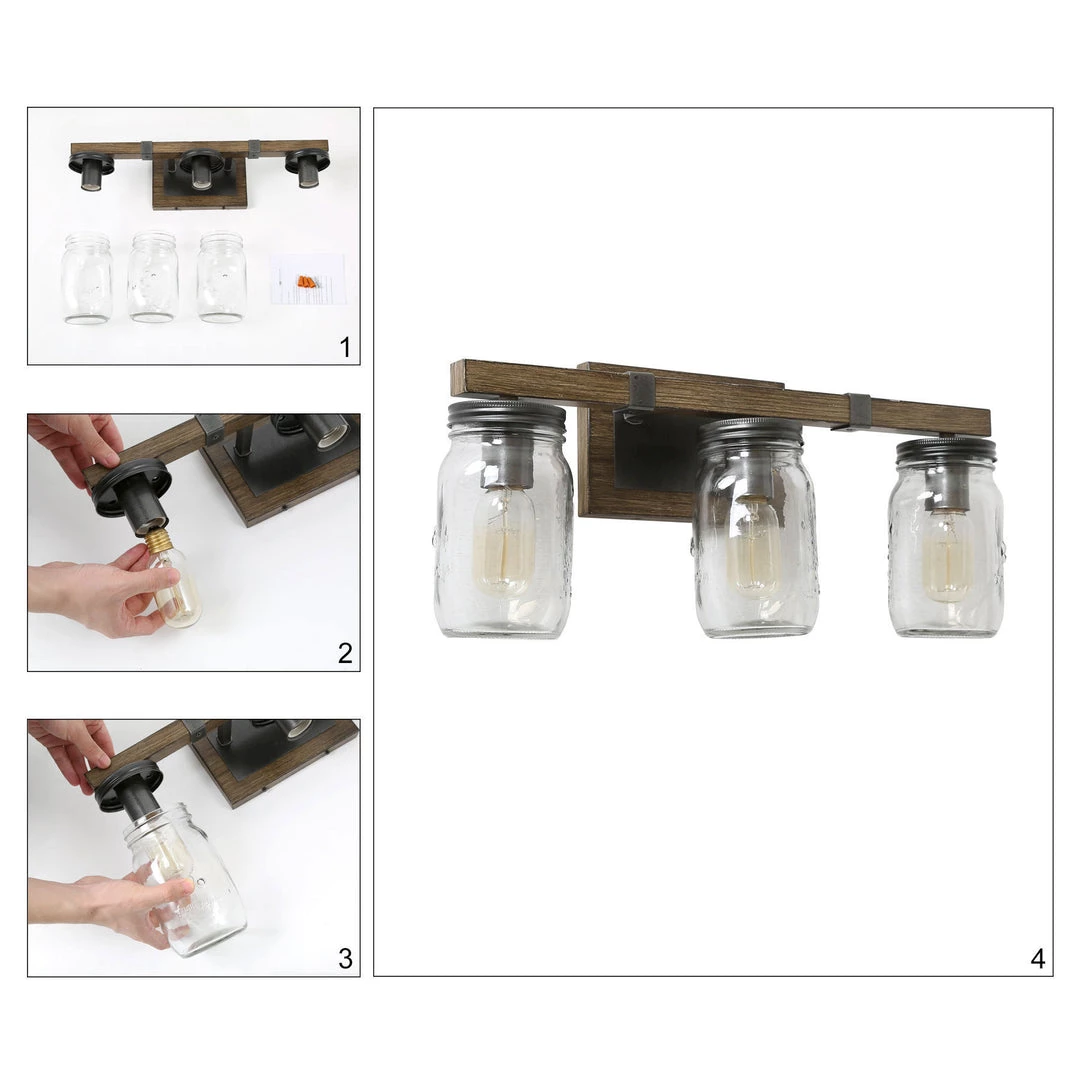 1

2

3

4