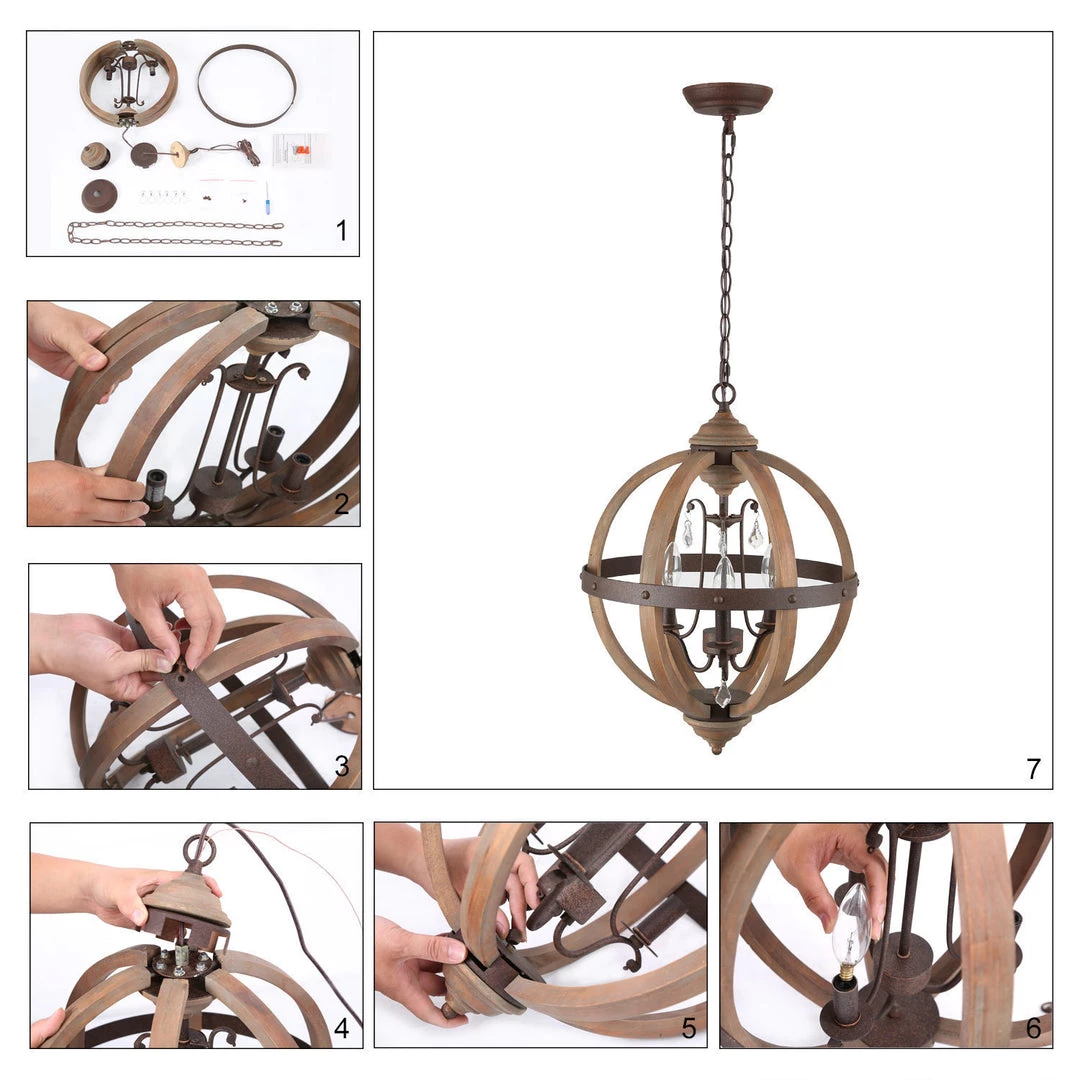 1

2

3

7

4

5

6