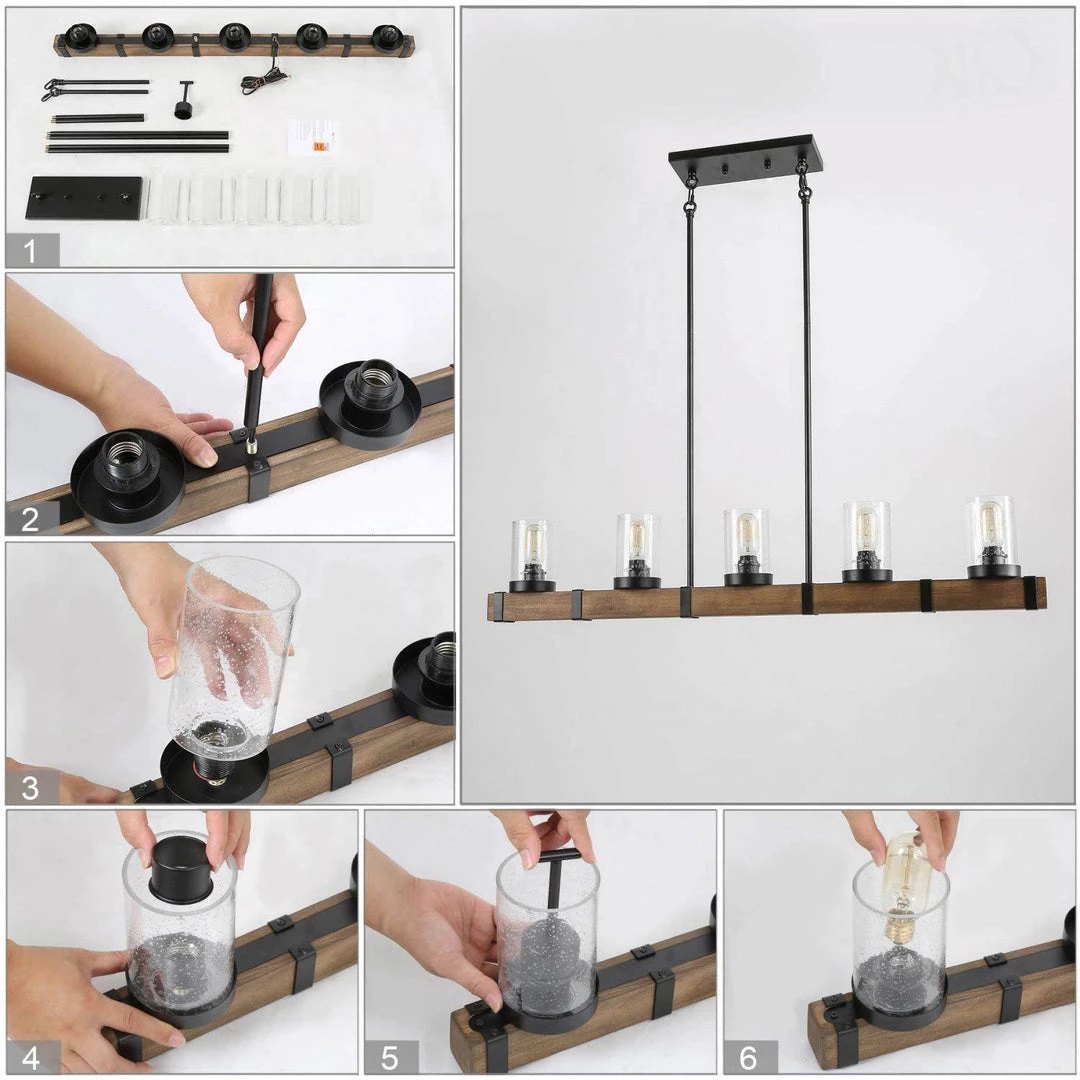 1
2
3
4
5
6