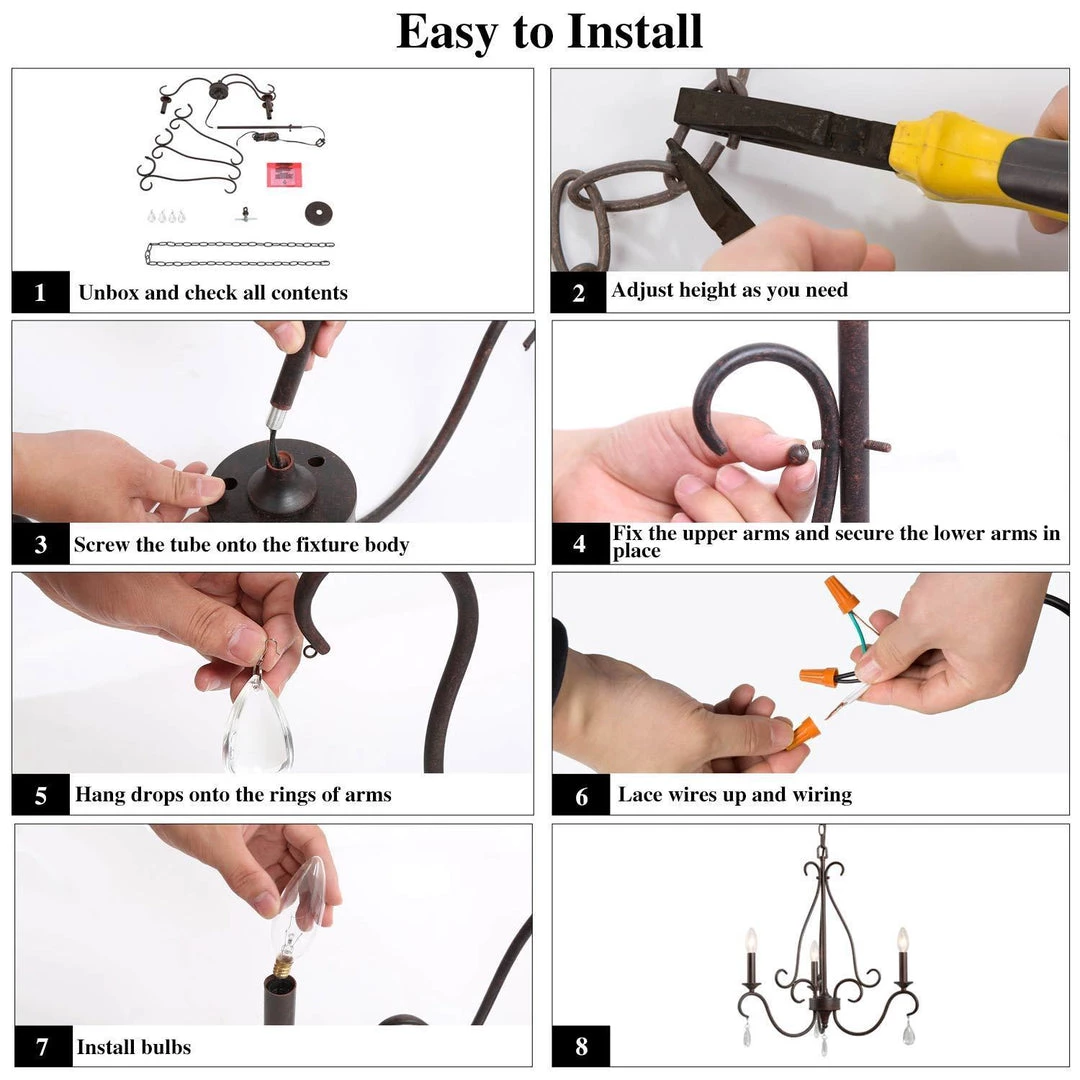 Easy to Install

1 Unbox and check all contents

2 Adjust height as you need

3 Screw the tube onto the fixture body

4 Fix the upper arms and secure the lower arms in place

5 Hang drops onto the rings of arms

6 Lace wires up and wiring

7 Install bulbs

8