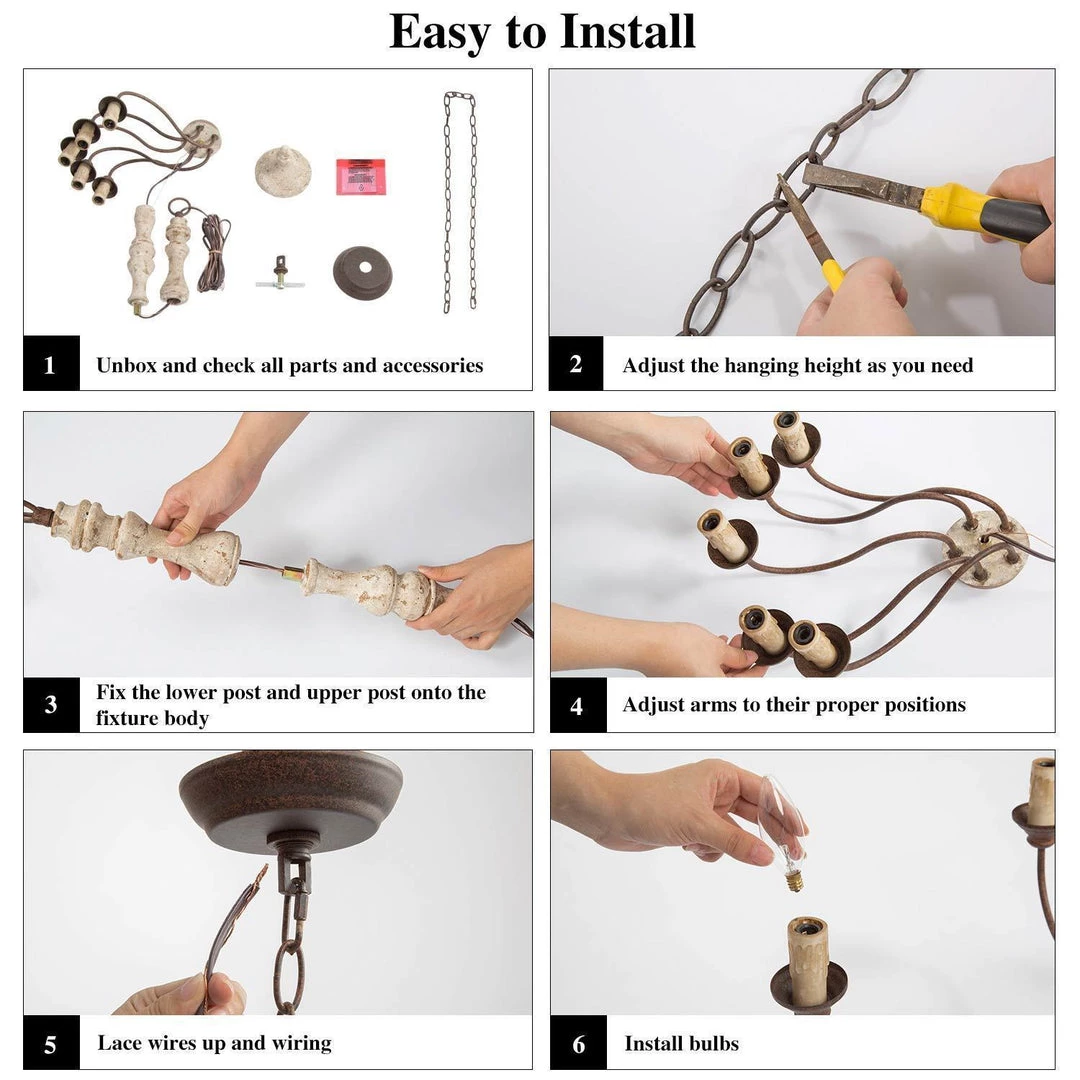 Easy to Install

1 Unbox and check all parts and accessories

2 Adjust the hanging height as you need

3 Fix the lower post and upper post onto the fixture body

4 Adjust arms to their proper positions

5 Lace wires up and wiring

6 Install bulbs