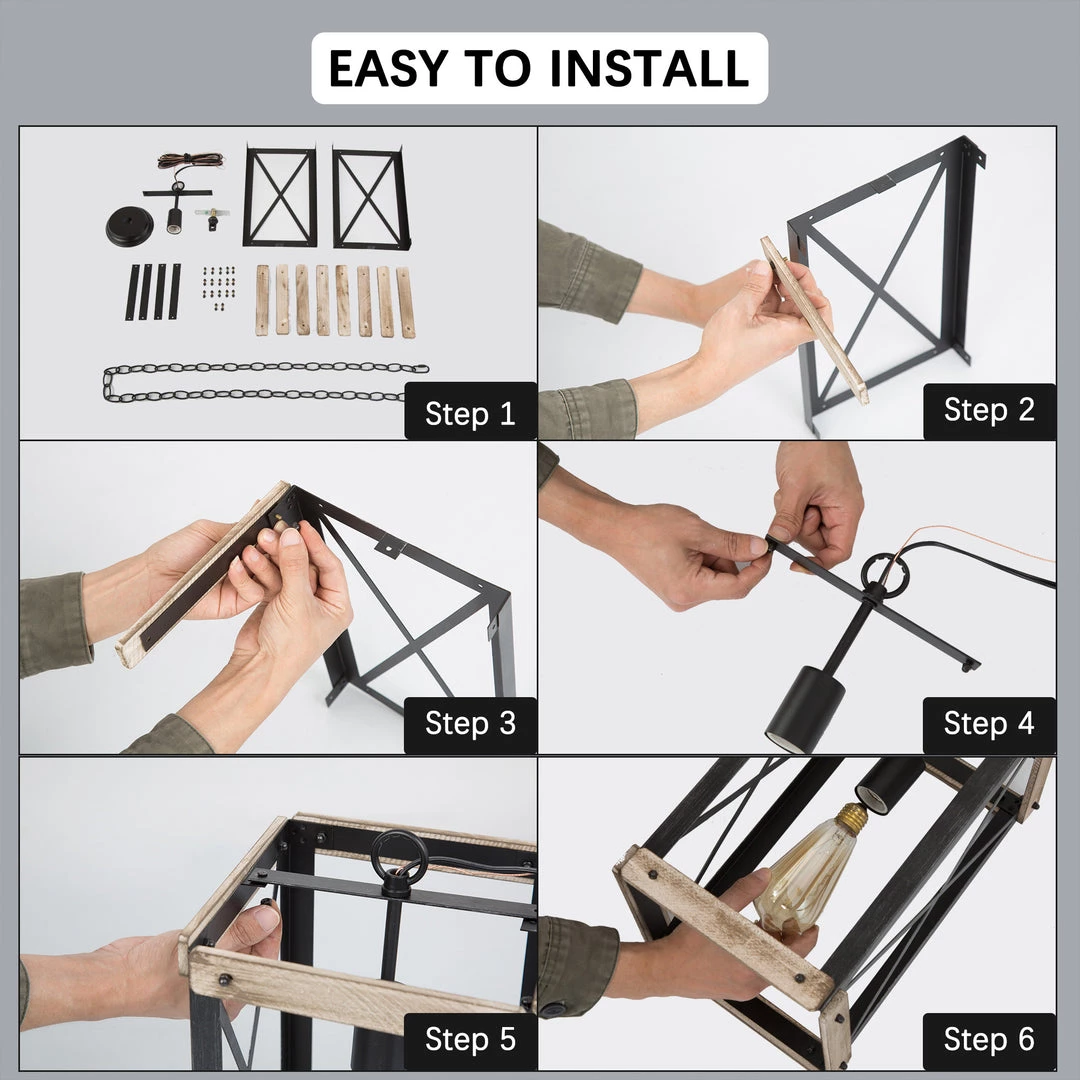 EASY TO INSTALL

Step 1

Step 2

Step 3

Step 4

Step 5

Step 6